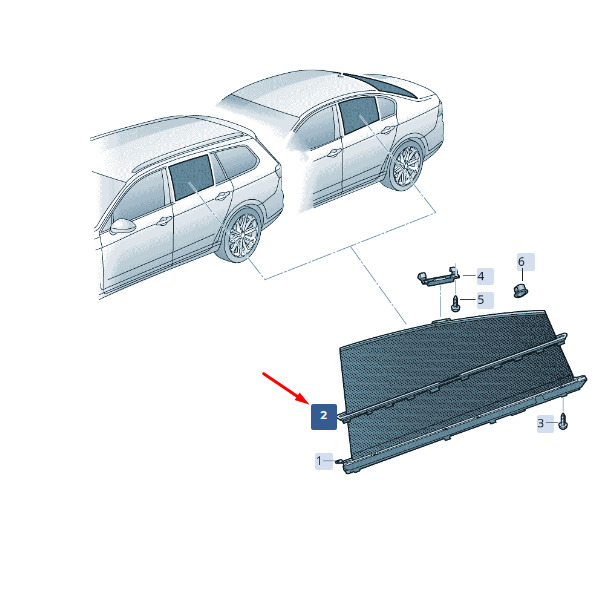 6
4
5
2
3
1