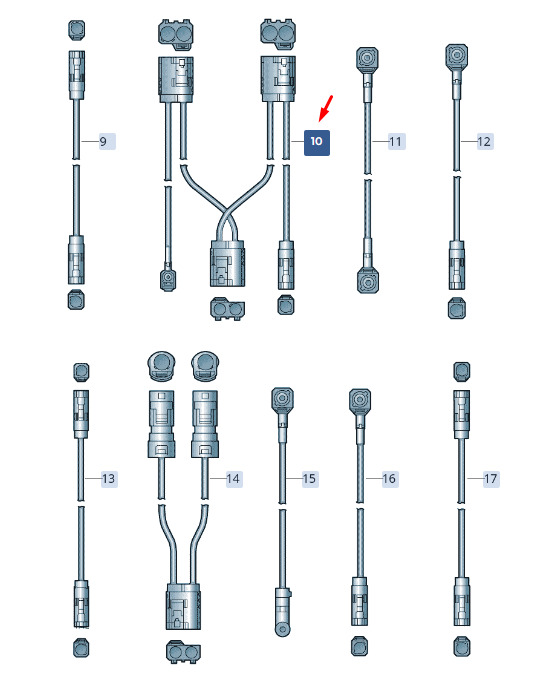 9
10
11
12
13
14
15
16
17