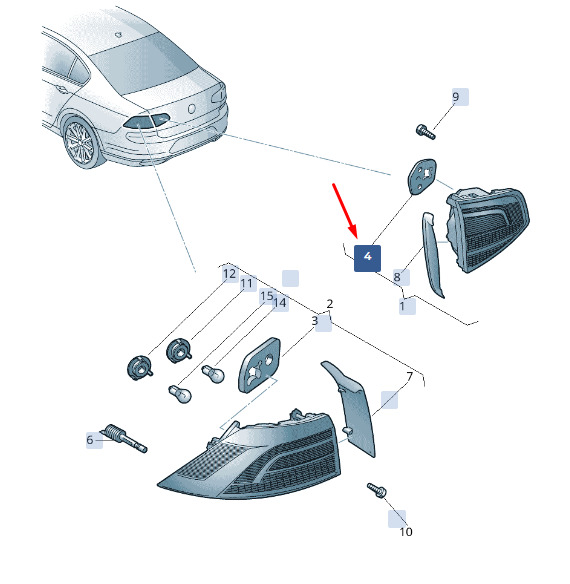 9
4
8
1
12
11
15
14
2
3
7
6
10