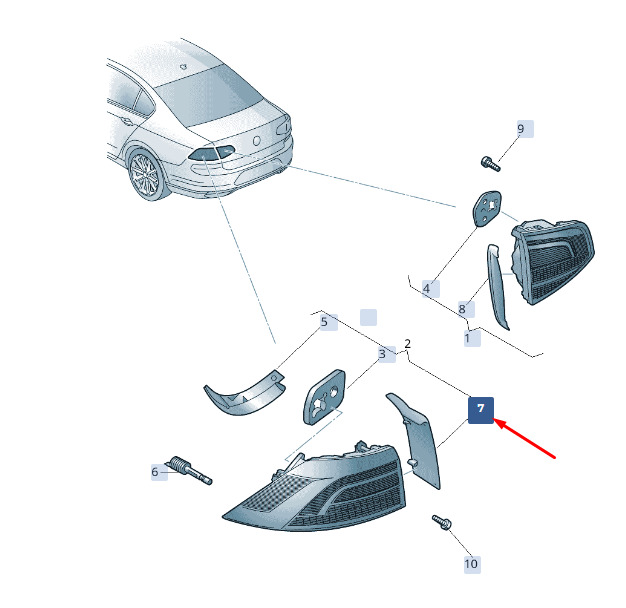 9
4
8
1
5
3
2
7
6
10