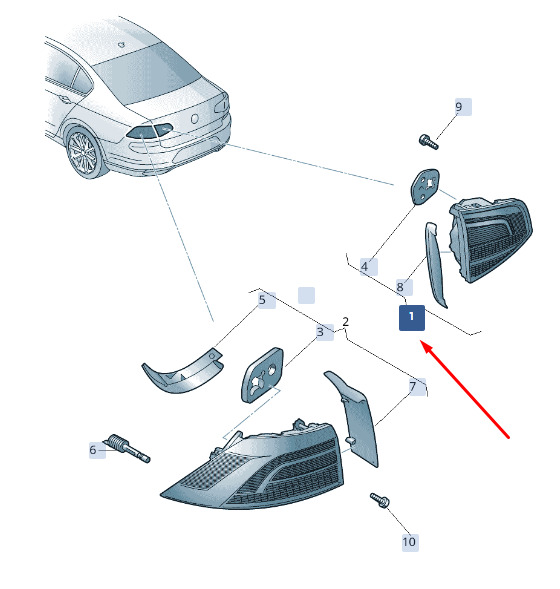 9
4
8
1
5
3
2
7
6
10