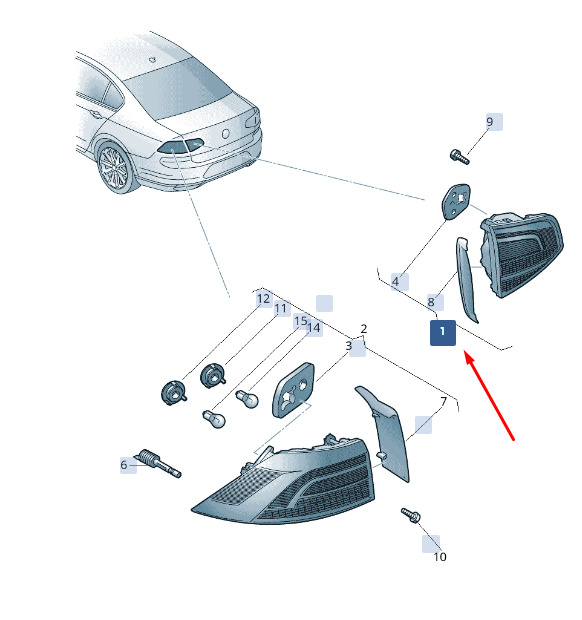 9

4

8

1

12

11

15

14

2

3

7

6

10