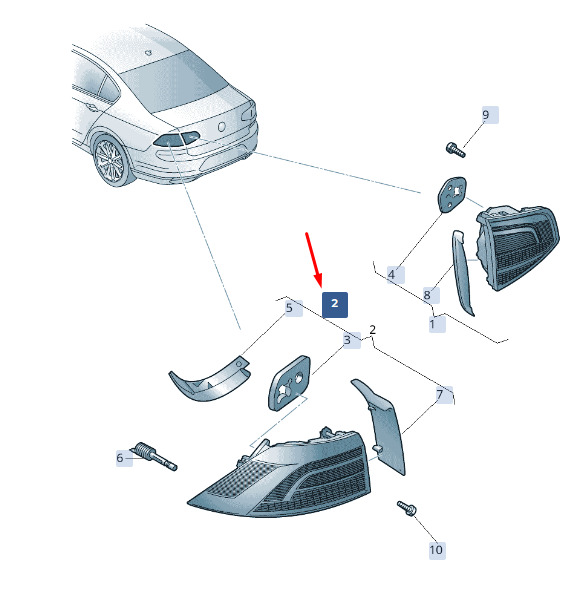 9
4
8
1
2
5
3
2
7
6
10