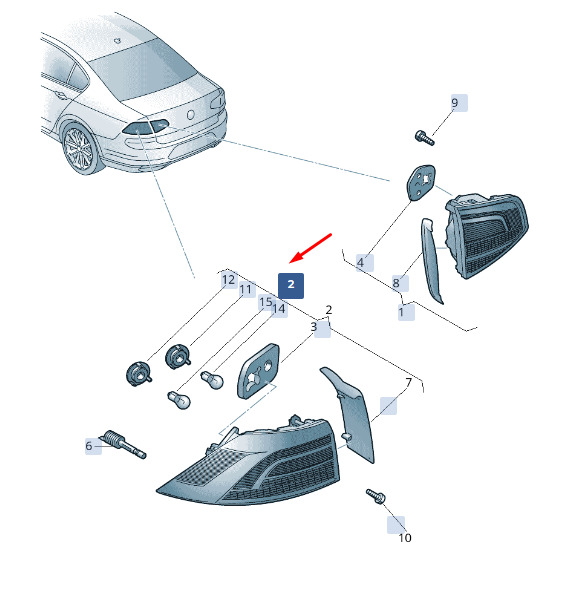 9
4
8
1
2
12
11
15
14
2
3
7
6
10