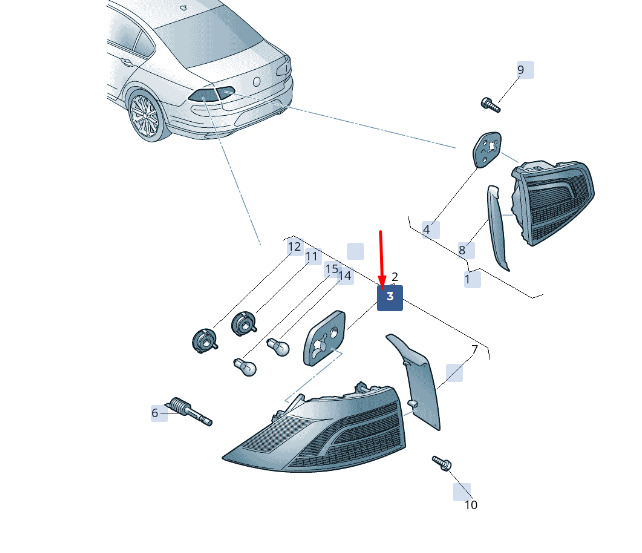 9
4
8
1
12
11
15
14
2
3
7
6
10