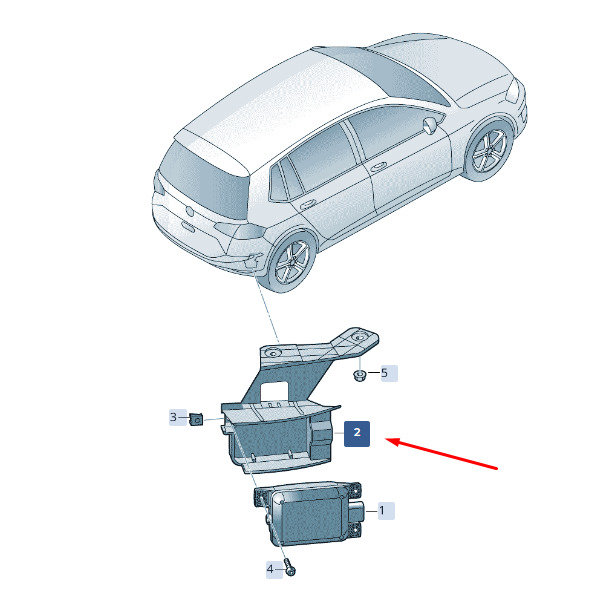 5
3
2
1
4