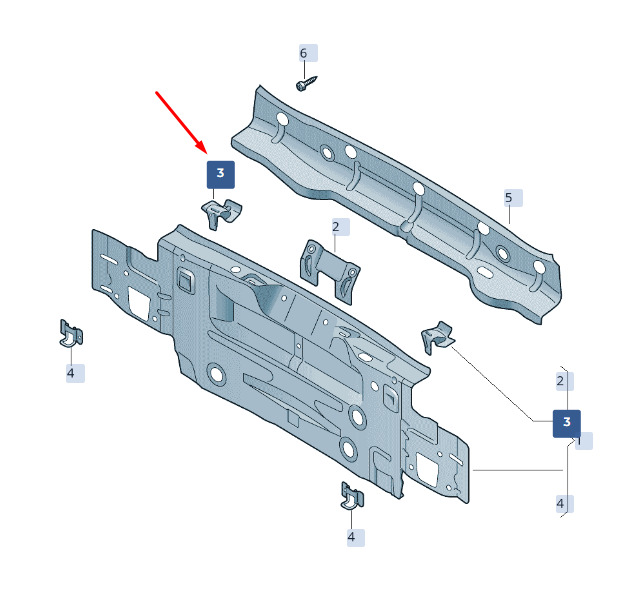 6
3
5
2
4
2
3
1
4
4