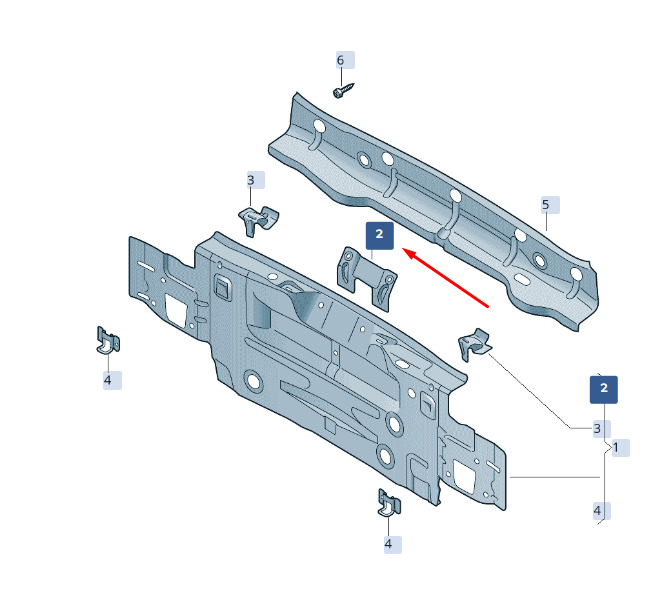 6
3
5
2
4
2
3
1
4
4