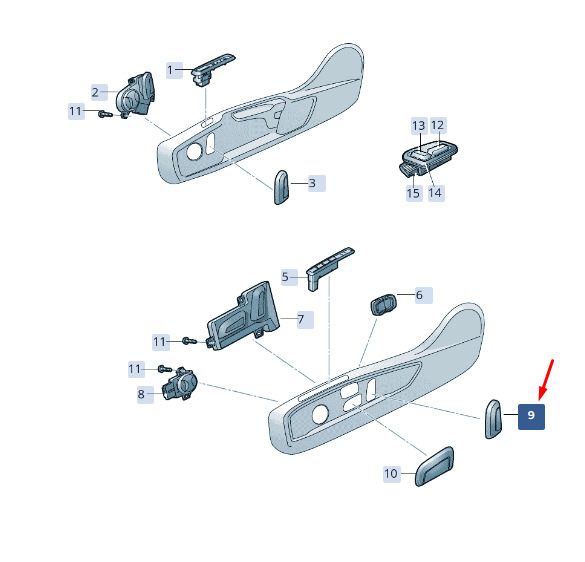 1
2
11
3
13
12
15
14
5
6
7
11
11
8
9
10