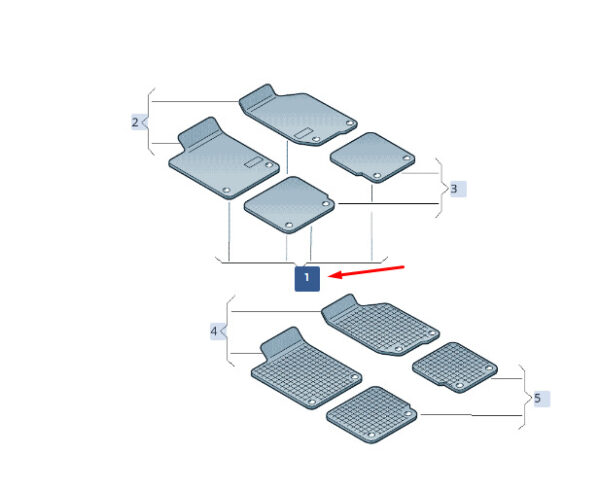 2
3
1
4
5