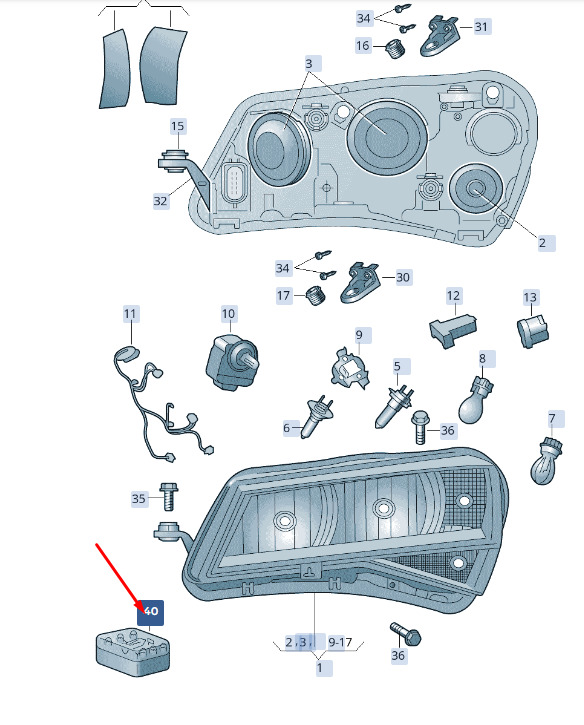 34
31
16
3
15
32
2
34
30
17
12
13
11
10
9
5
8
6
36
7
35
40
2,3, 9-17
1
36