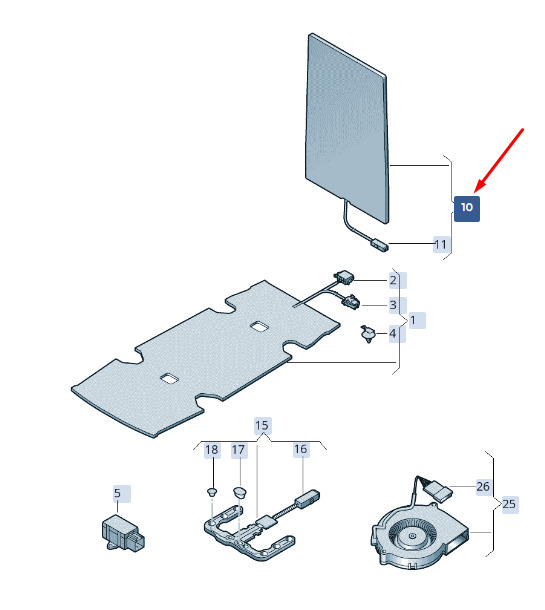 10
11
2
3
1
4
15
18
17
16
5
26
25