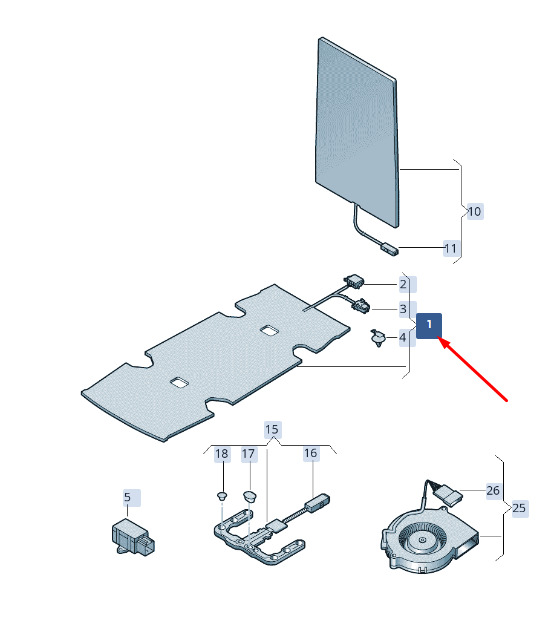 10
11
2
3
1
4
15
18
17
16
5
26
25