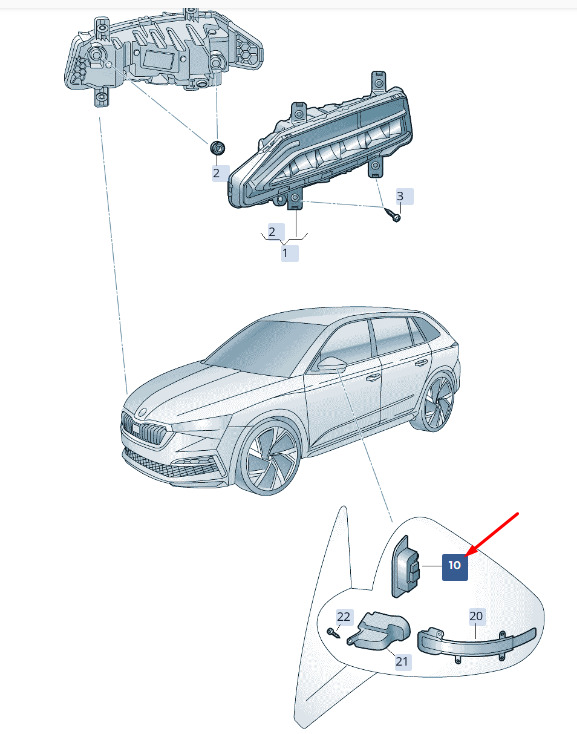 2
3
2
1
10
22
20
21