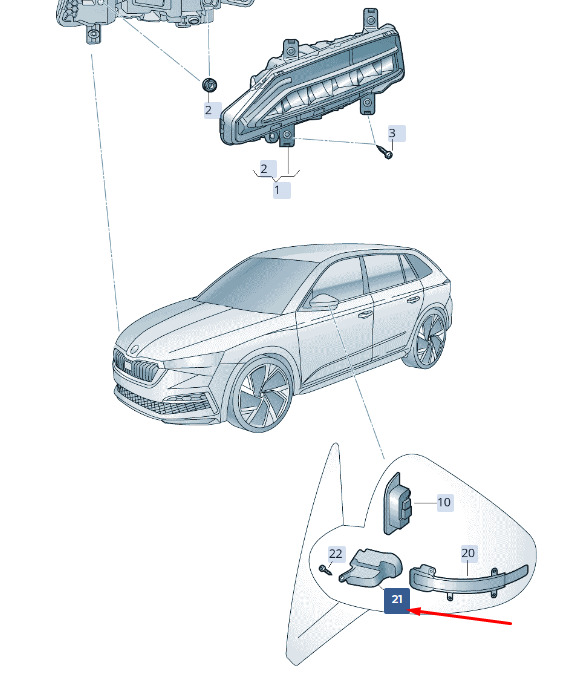 2
3
2
1
10
22
20
21