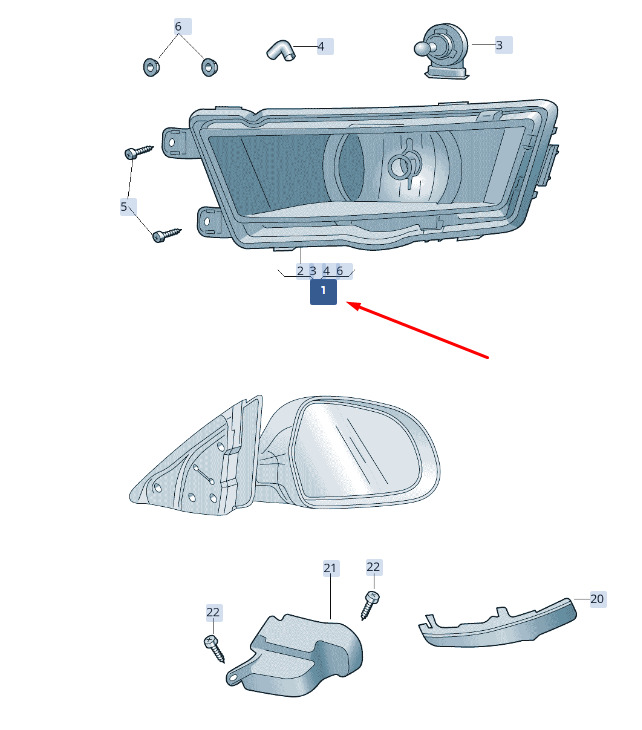 6
4
3
5
2 3 4 6
1
21
22
22
20