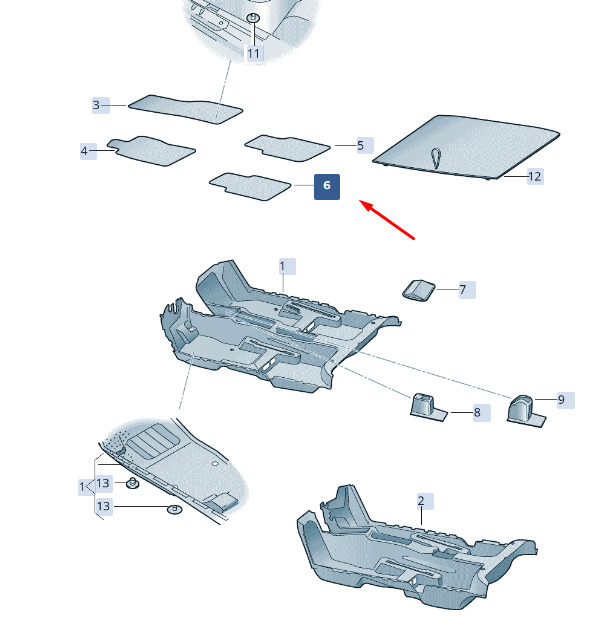 11
3
4
5
12
6
1
7
8
9
1
13
13
2