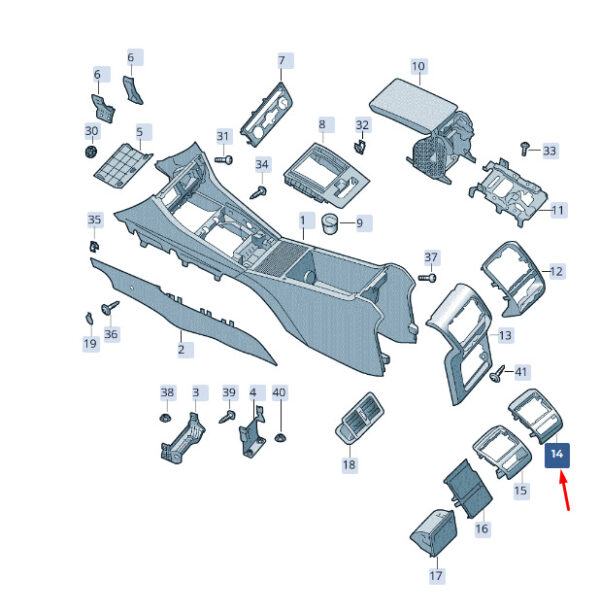 6
6
7
10
30
5
31
8
32
33
34
11
35
1
9
37
12
36
19
2
13
41
38
3
39
4
40
18
14
15
16
17