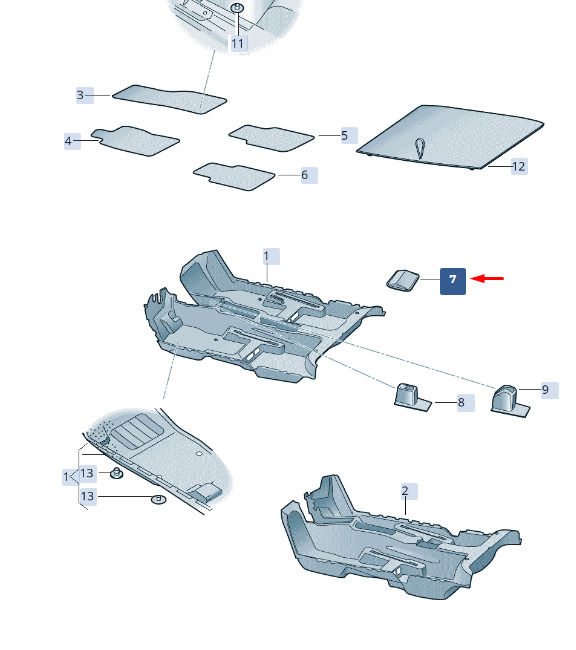 11
3
4
5
6
12
1
7
8
9
1
13
13
2