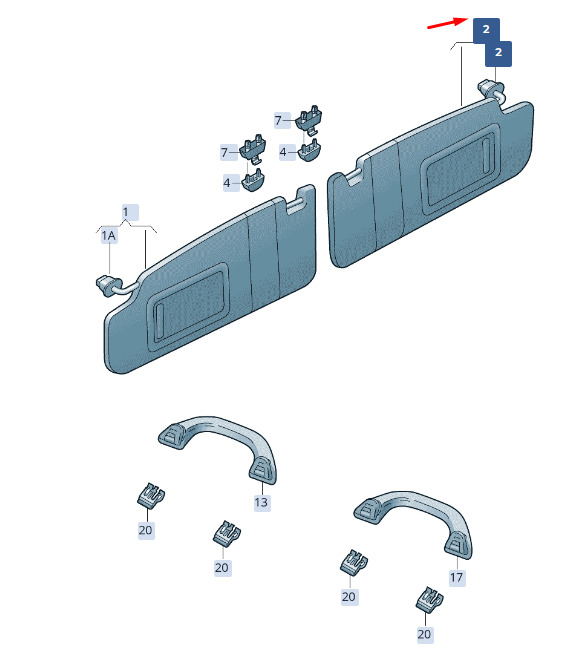 2
2
7
7
4
4
1
1A
13
20
20
17
20
20