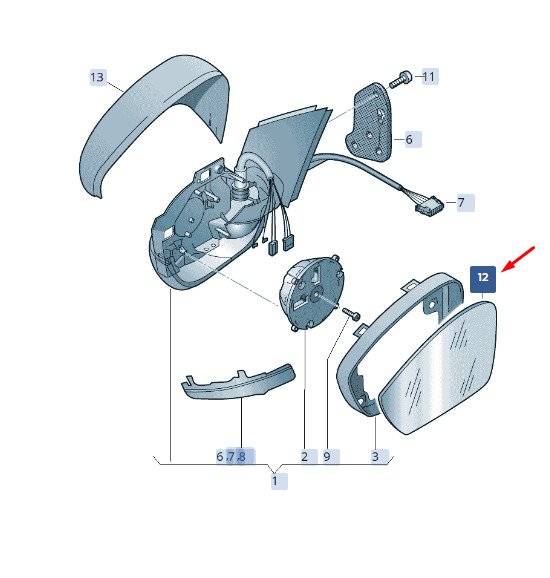 13
11
6
7
12
6,7,8
2
9
3
1