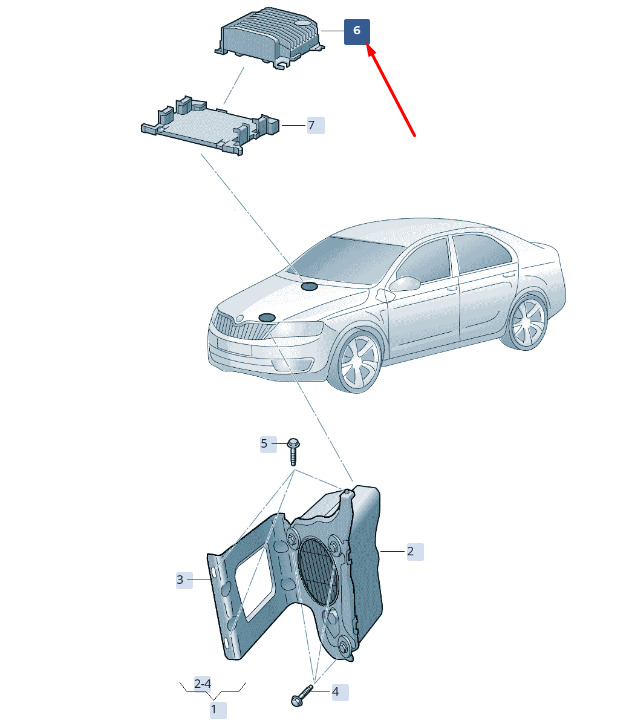 6
7
5
2
3
2-4
1
4