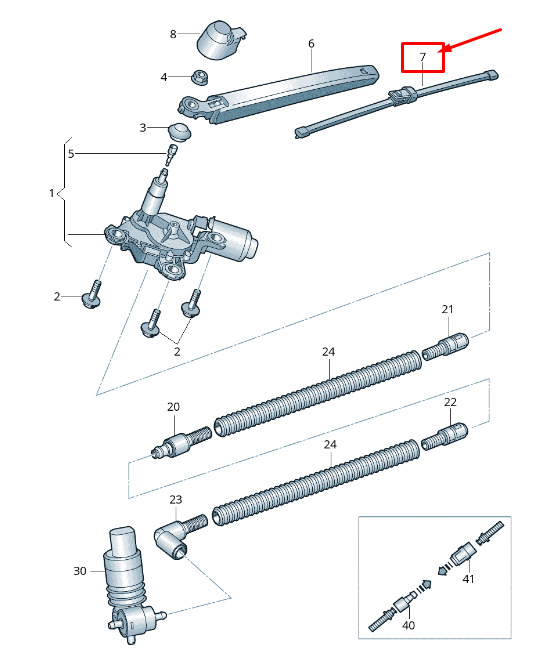 8
6
7
4
3
5
1
2
2
21
24
20
22
24
23
30
41
40