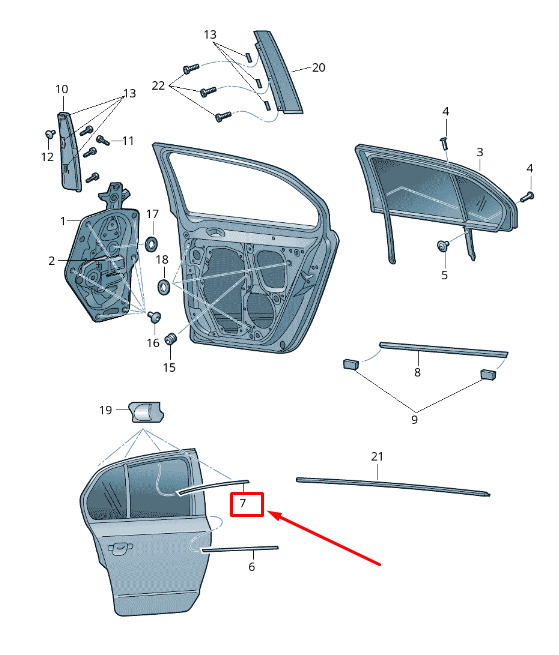 13
20
22
10
13
11
12
4
3
4
1
17
2
18
5
16
15
8
9
19
21
7
6