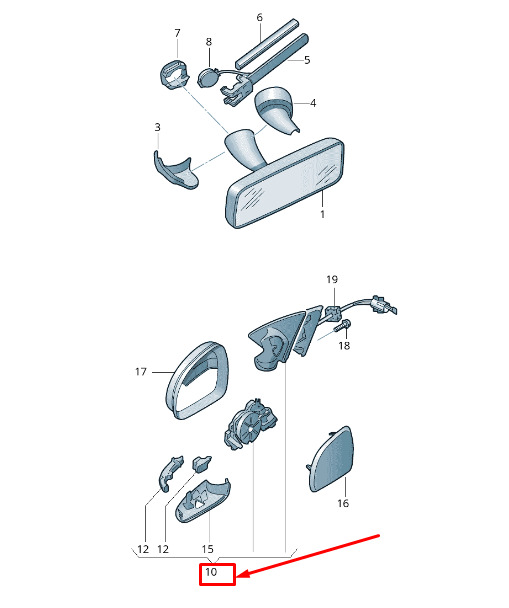 6
7
8
5
4
3
1
19
18
17
16
12
12
15
10