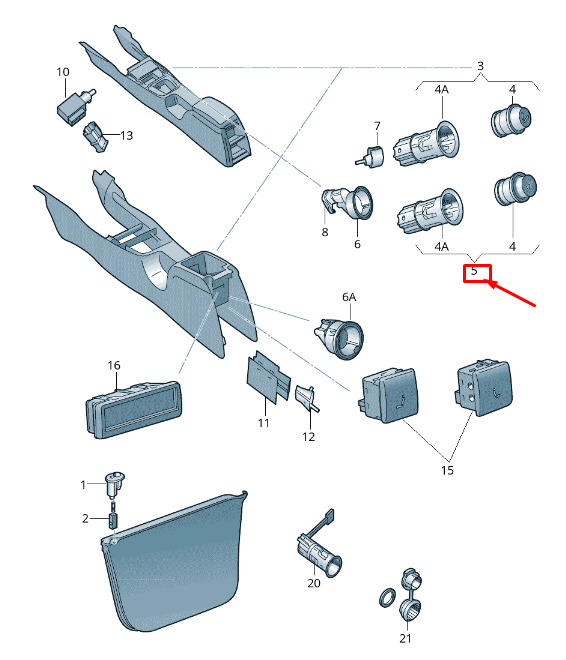 10
13
3
4A
4
7
8
6
4A
4
5
6A
16
11
12
15
1
2
20
21