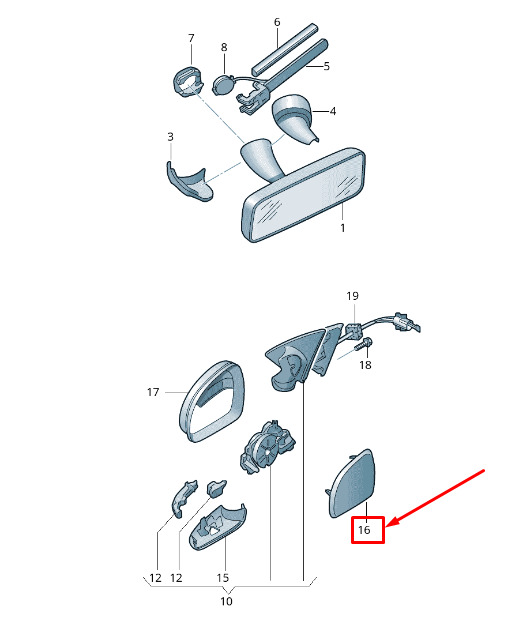 6
7
8
5
4
3
1
19
18
17
16
12
12
15
10