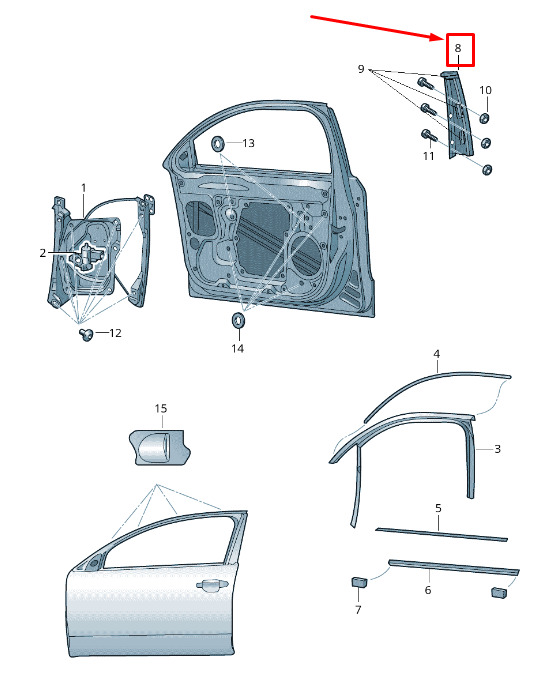 8
9
10
11
13
1
2
12
14
4
15
3
5
6
7