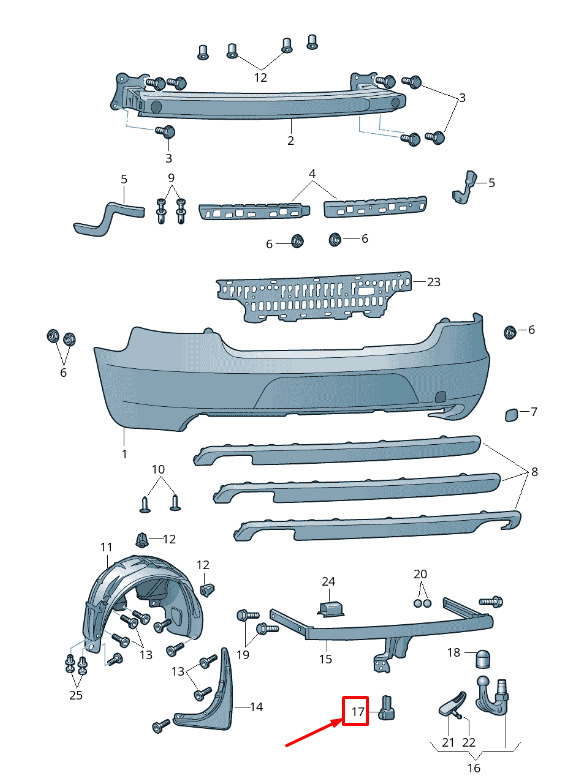 12
3
2
3
5
9
4
5
6
6
23
6
6
7
1
8
10
12
11
12
24
20
13
19
15
18
13
25
14
17
21
22
16