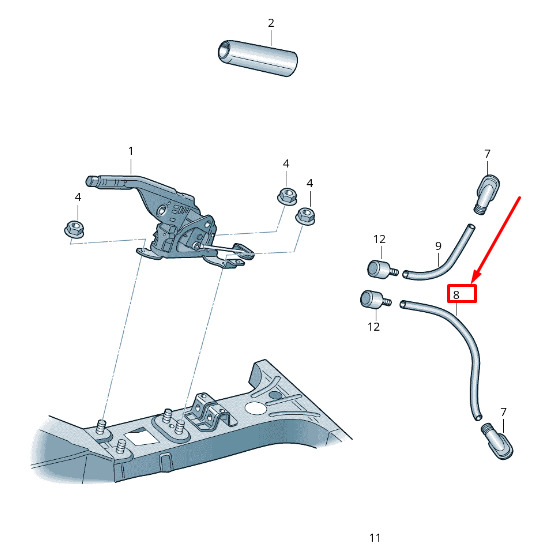 2

1

4

4

4

7

12

9

8

12

7

11