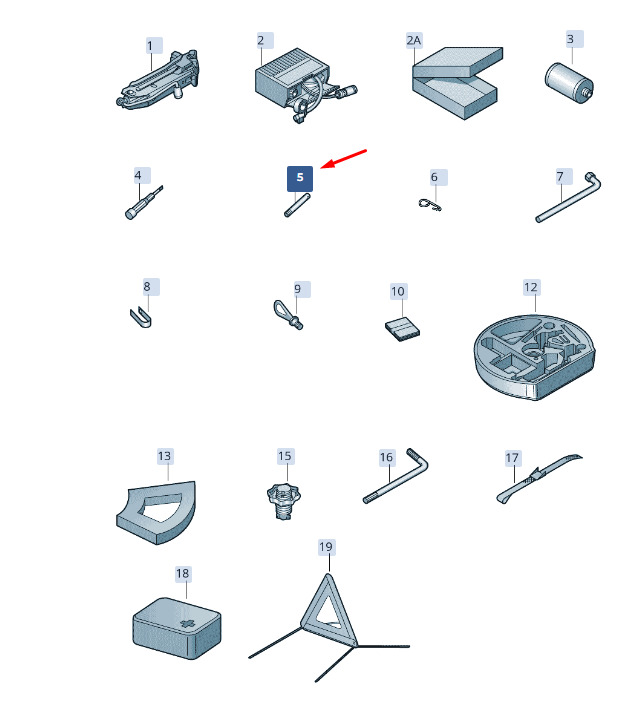 1
2
2A
3
4
5
6
7
8
9
10
12
13
15
16
17
18
19