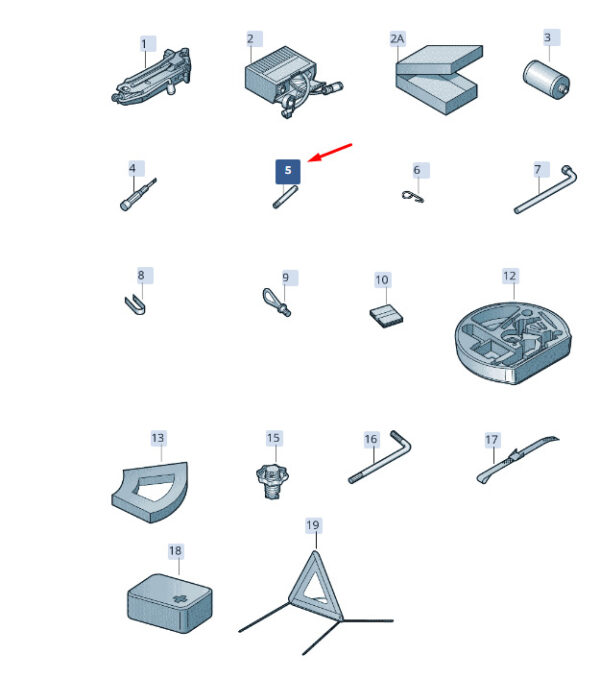 1
2
2A
3
4
5
6
7
8
9
10
12
13
15
16
17
18
19