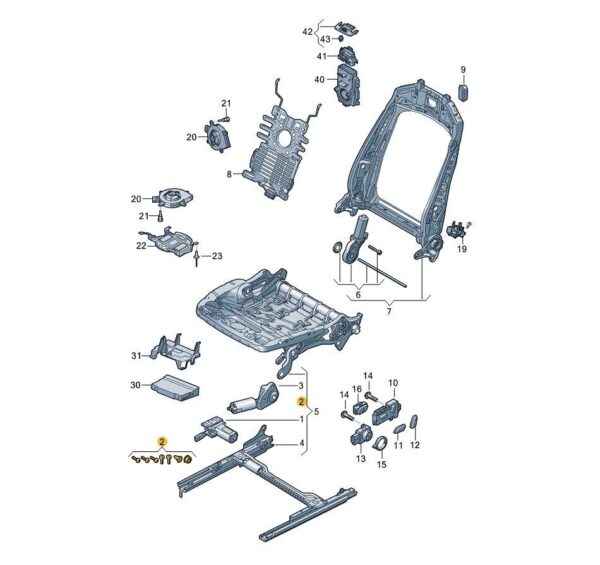 42
43
41
40
9
21
20
8
20
21
22
23
19
6
7
31
30
3
2
5
1
4
2
14
16
10
14
13
15
11
12