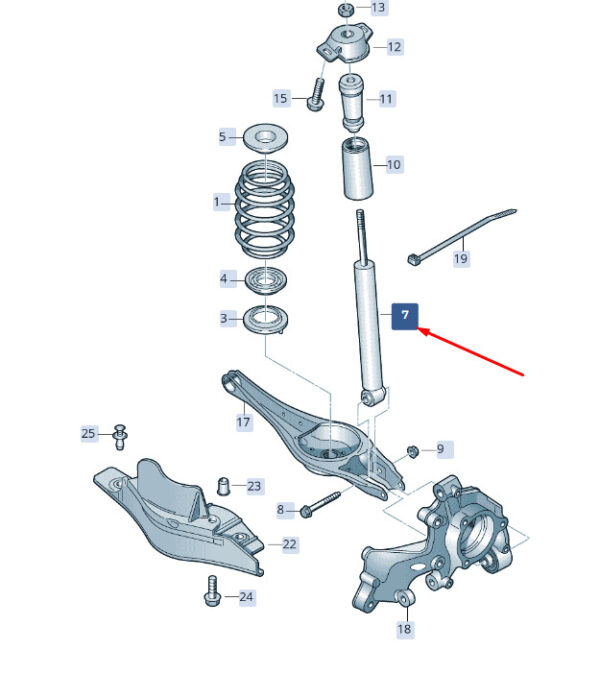 13
12
15
11
5
10
1
19
4
7
3
17
25
9
23
8
22
24
18