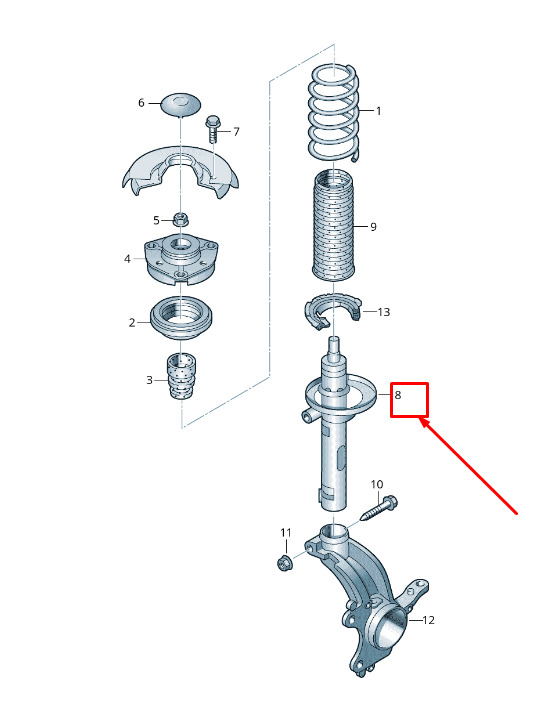 6
7
1
5
4
9
2
13
3
8
10
11
12