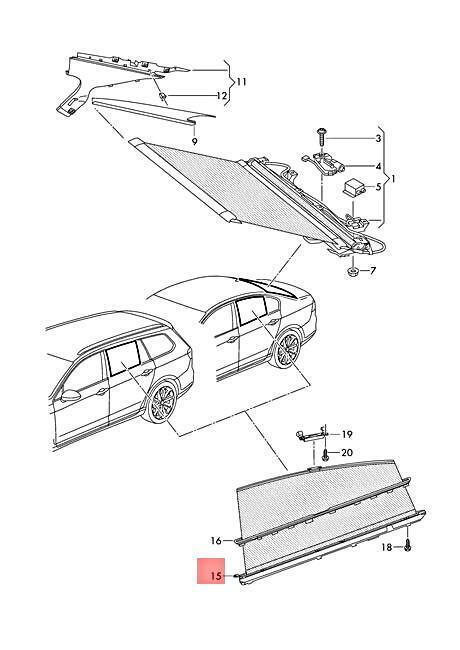 11
12
9
3
4
5
1
7
19
20
16
18
15