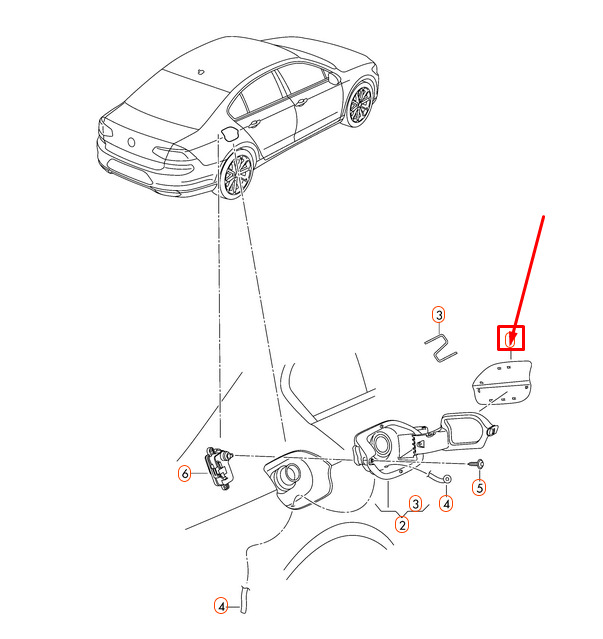 3
6
5
4
3
2
4