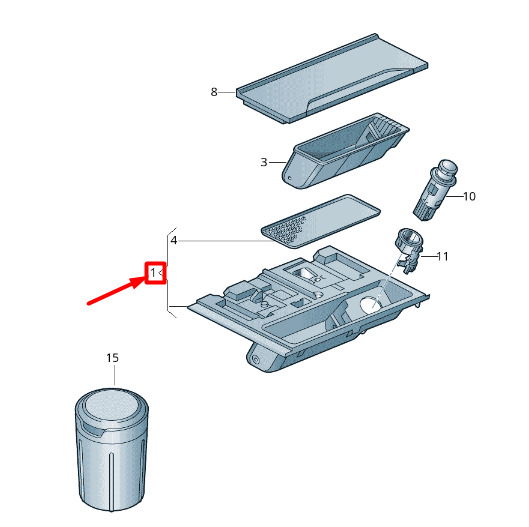 8
3
10
4
11
1
15