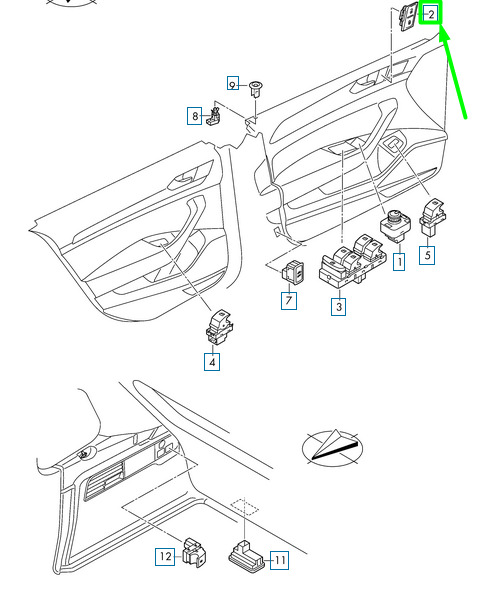 2
9
8
1
5
7
3
4
12
11