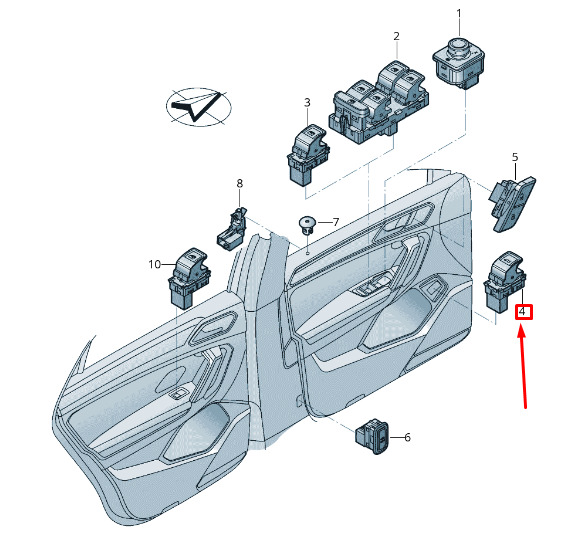 1
2
3
5
8
7
10
4
6