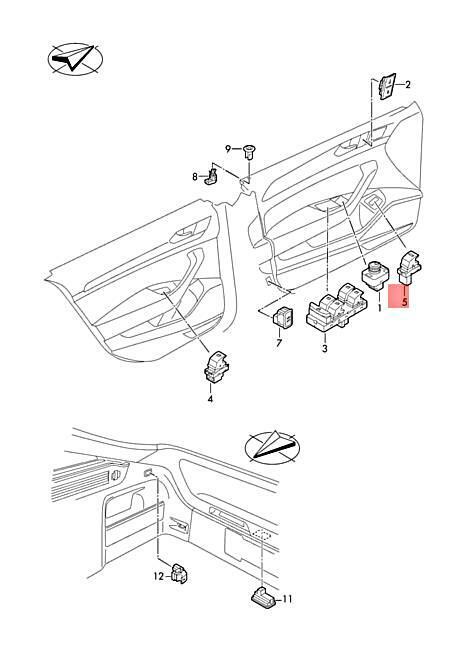 2
9
8
1
5
7
3
4
12
11