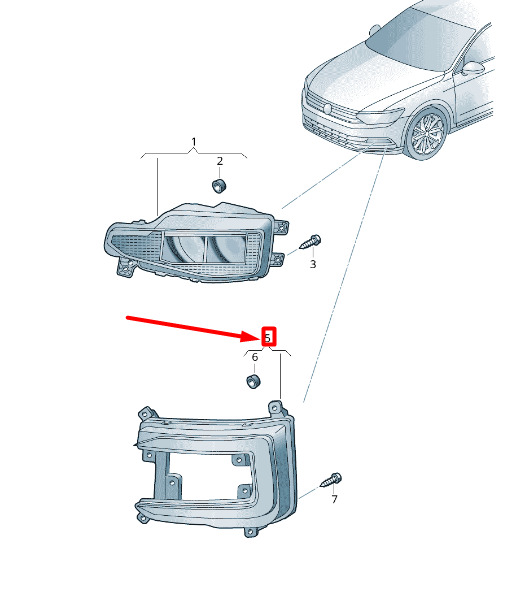 1
2
3
5
6
7