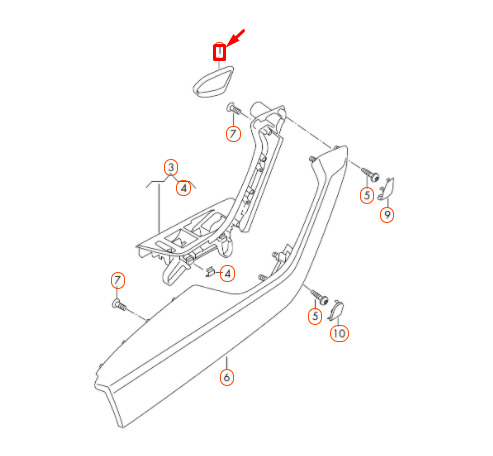 1
7
3
4
5
9
4
7
5
10
6