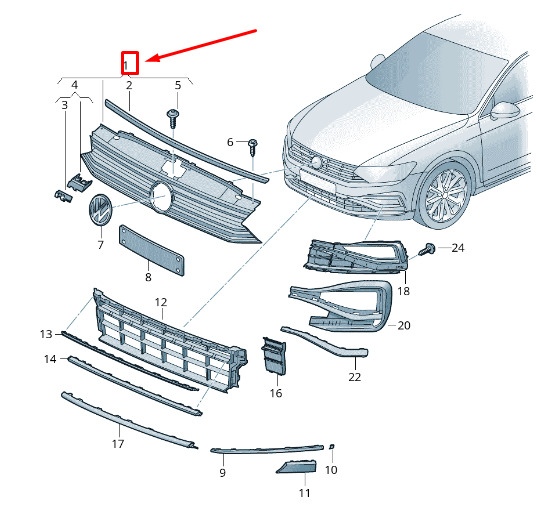 1
4
2
5
3
6
7
8
24
18
12
20
13
14
22
16
17
9
10
11