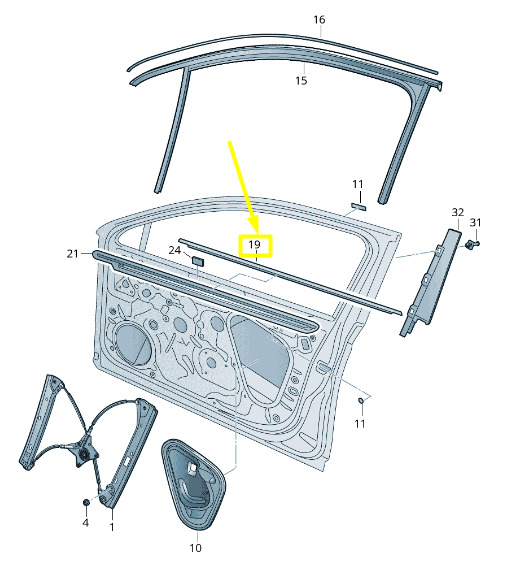 16
15
11
32
31
19
24
21
11
4
1
10