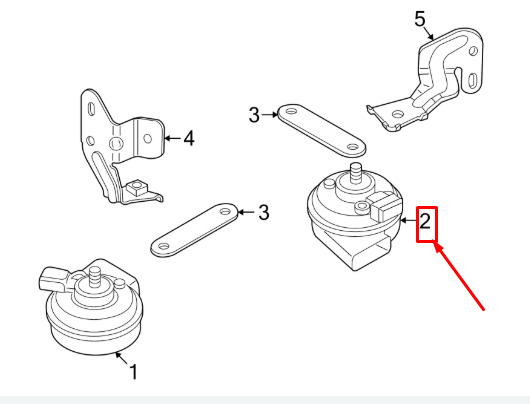 5
3
4
3
2
1